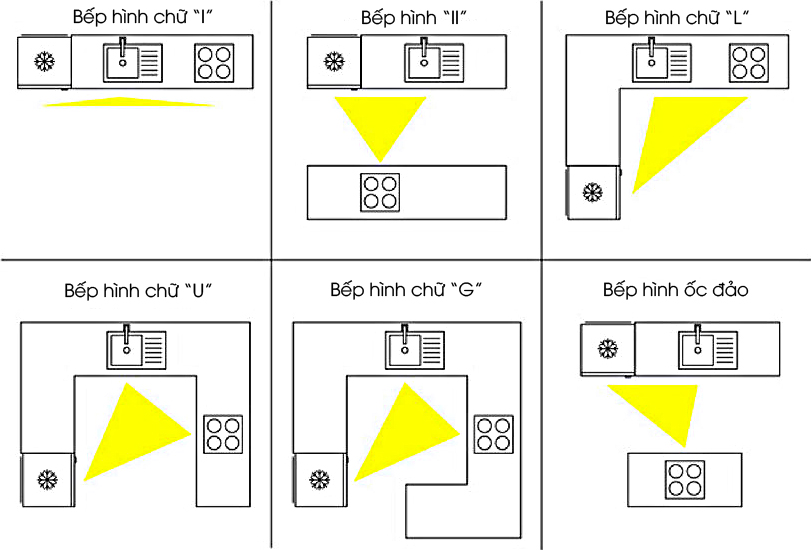 Bếp hình chữ "I"

Bếp hình "II"

Bếp hình chữ "L"

Bếp hình chữ "U"

Bếp hình chữ "G"

Bếp hình ốc đảo